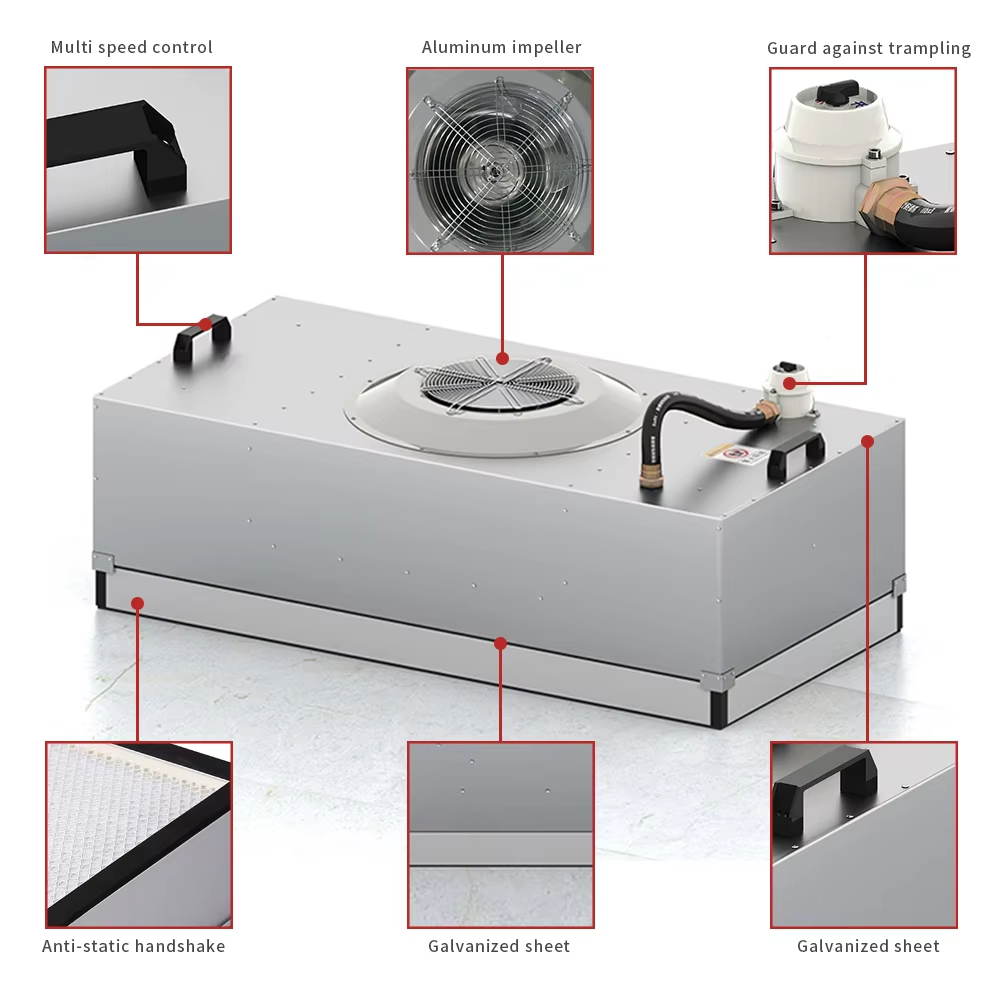 Multi speed control

Aluminum impeller

Guard against trampling

Anti-static handshake

Galvanized sheet

Galvanized sheet