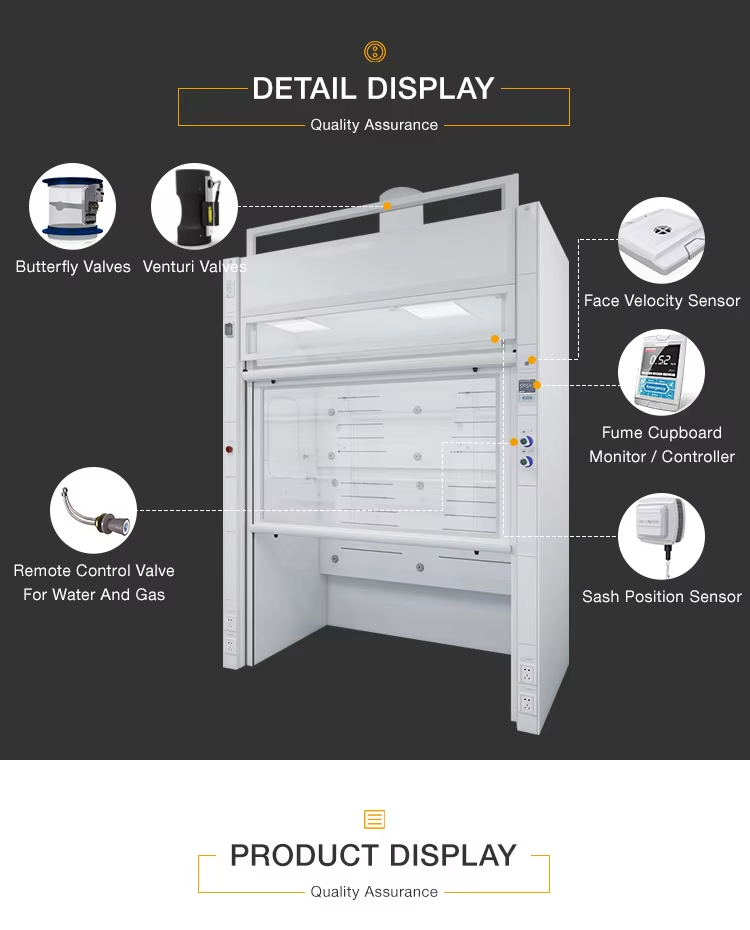 DETAIL DISPLAY
Quality Assurance

Butterfly Valves
Venturi Valves

Face Velocity Sensor

0.52

Fume Cupboard Monitor / Controller

Remote Control Valve For Water And Gas

Sash Position Sensor

PRODUCT DISPLAY
Quality Assurance