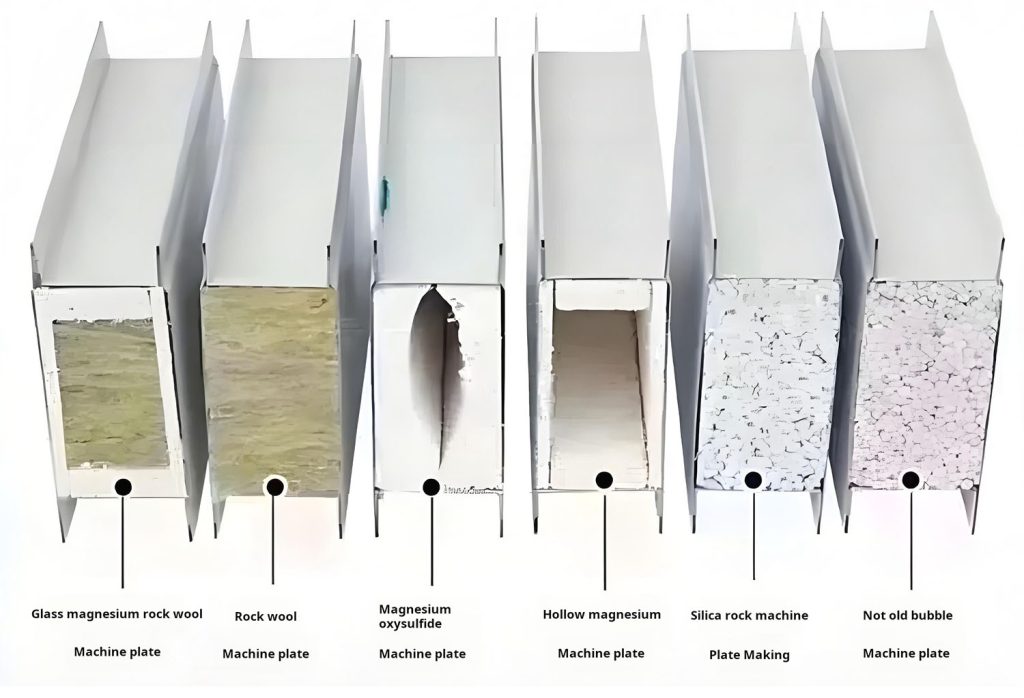 Glass magnesium rock wool

Machine plate

Rock wool

Machine plate

Magnesium oxysulfide

Machine plate

Hollow magnesium

Machine plate

Silica rock machine

Plate Making

Not old bubble

Machine plate